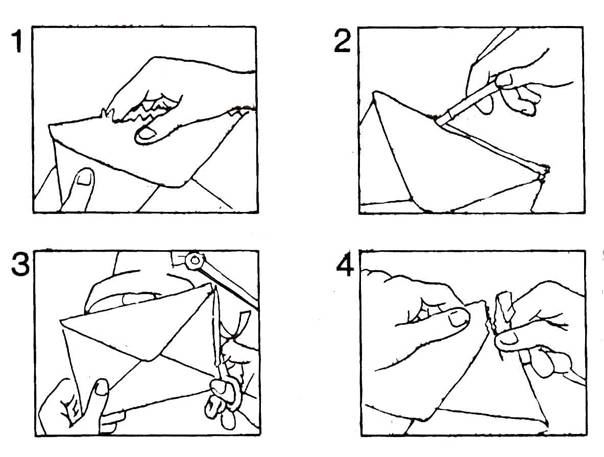 1

2

3

4